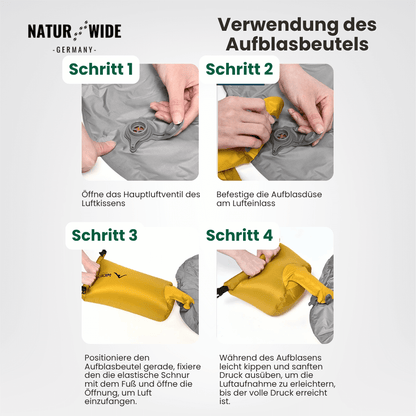 NATUR WIDE
-GERMANY-

Verwendung des Aufblasbeutels

Schritt 1

Öffne das Hauptluftventil des Luftkissens

Schritt 2

Befestige die Aufblasdüse am Lufteinlass

Schritt 3

Positioniere den Aufblasbeutel gerade, fixiere den die elastische Schnur mit dem Fuß und öffne die Öffnung, um Luft einzufangen.

Schritt 4

Während des Aufblasens leicht kippen und sanften Druck ausüben, um die Luftaufnahme zu erleichtern, bis der volle Druck erreicht ist.