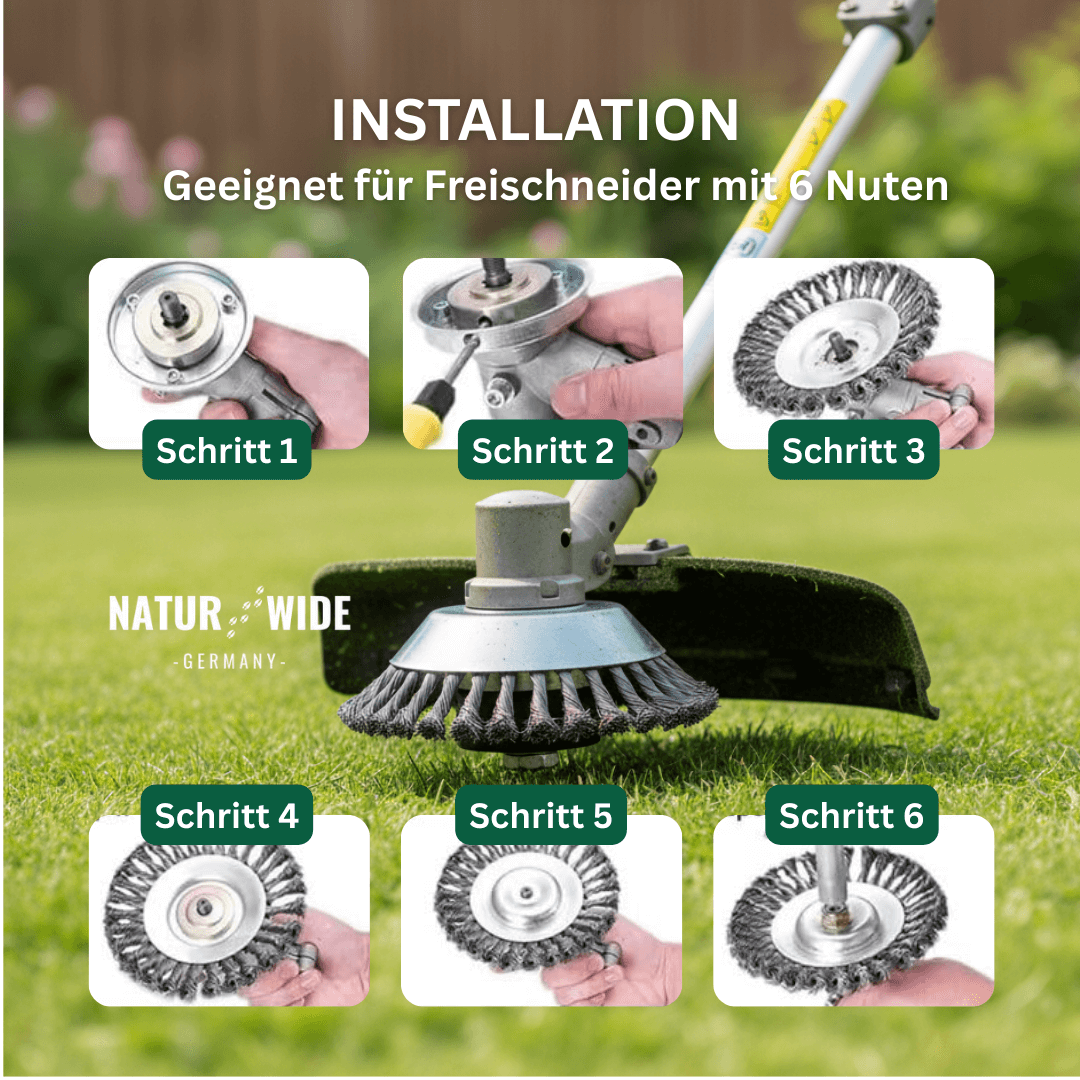 INSTALLATION
Geeignet für Freischneider mit 6 Nuten

Schritt 1

Schritt 2

Schritt 3

NATUR WIDE
-GERMANY-

Schritt 4

Schritt 5

Schritt 6