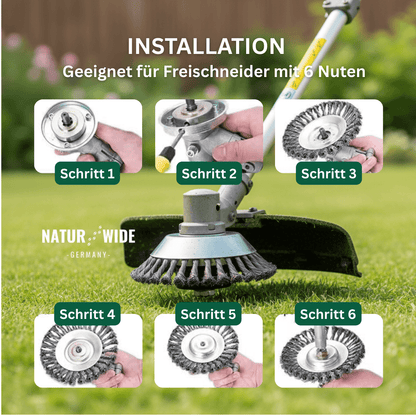 INSTALLATION
Geeignet für Freischneider mit 6 Nuten

Schritt 1

Schritt 2

Schritt 3

NATUR WIDE
-GERMANY-

Schritt 4

Schritt 5

Schritt 6