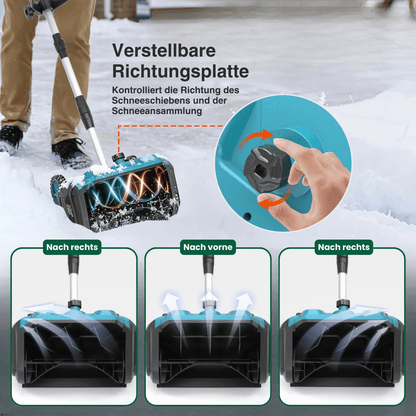 Verstellbare Richtungsplatte

Kontrolliert die Richtung des Schneeschiebens und der Schneeansammlung

Nach rechts

Nach vorne

Nach rechts