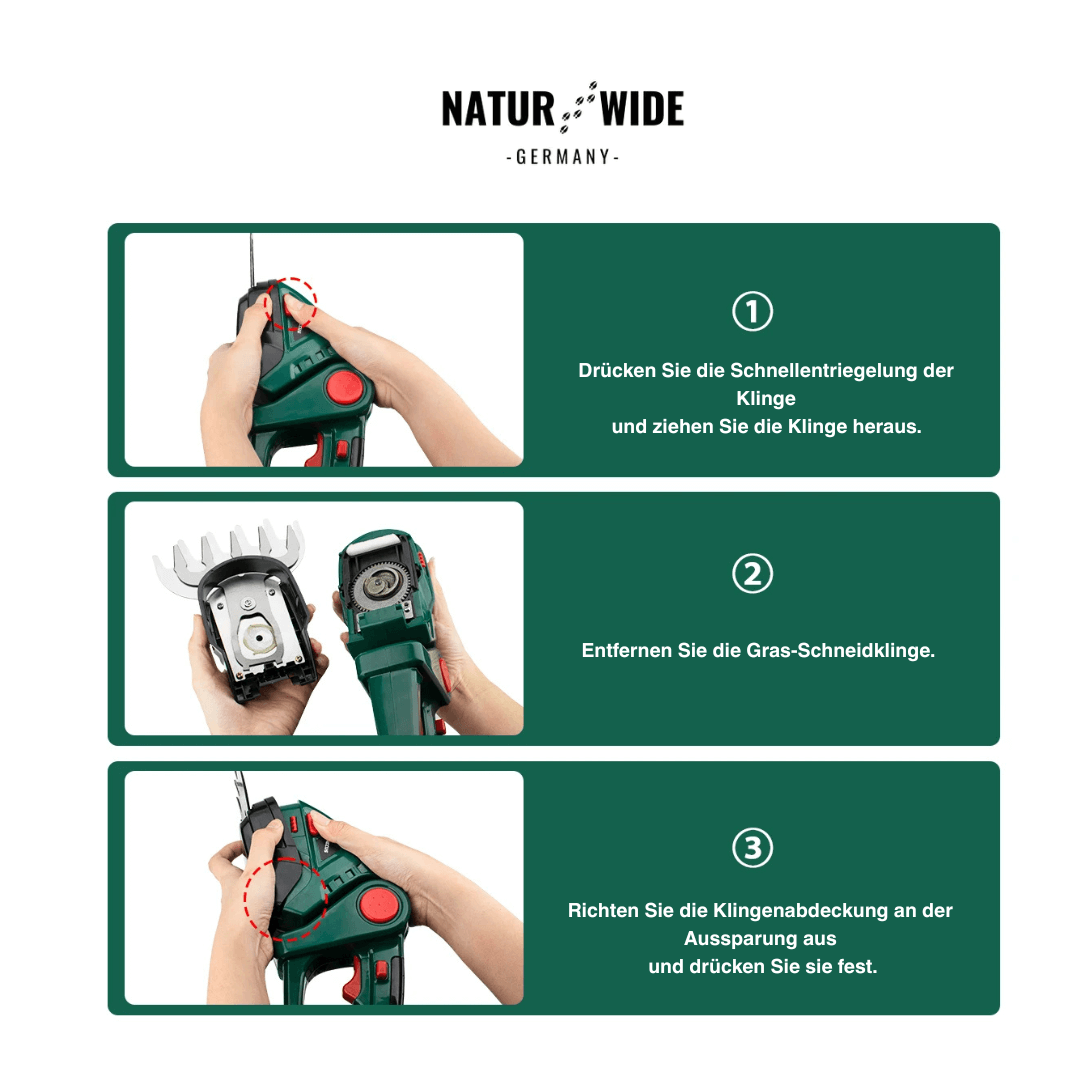 NATUR WIDE
-GERMANY-

①

Drücken Sie die Schnellentriegelung der Klinge und ziehen Sie die Klinge heraus.

②

Entfernen Sie die Gras-Schneidklinge.

③

Richten Sie die Klingenabdeckung an der Aussparung aus und drücken Sie sie fest.