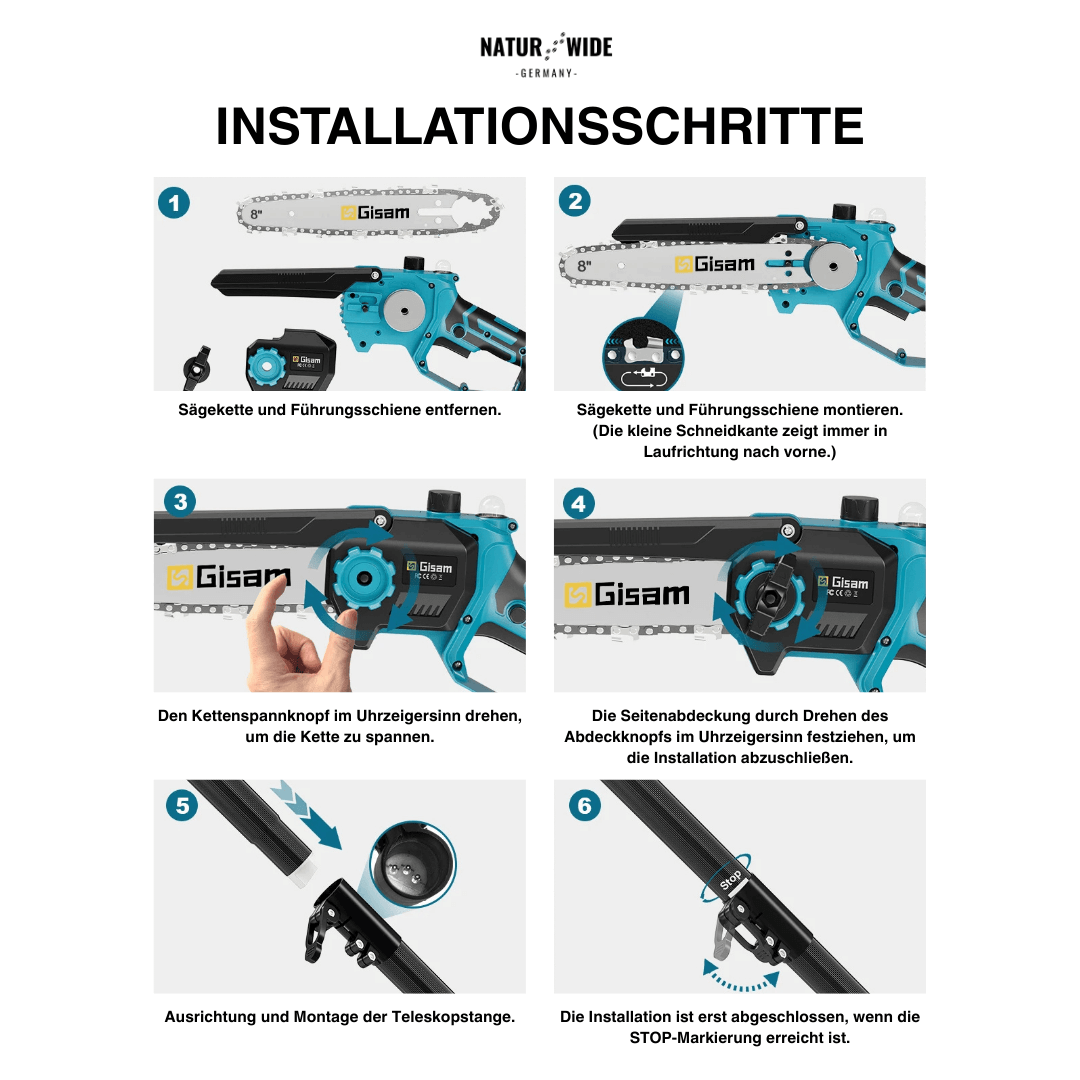 NATUR WIDE
-GERMANY-

INSTALLATIONSSCHRITTE

1
8"
Gisam
Gisam

Sägekette und Führungsschiene entfernen.

2
8"
Gisam

Sägekette und Führungsschiene montieren. (Die kleine Schneidkante zeigt immer in Laufrichtung nach vorne.)

3
Gisam
Gisam

Den Kettenspannknopf im Uhrzeigersinn drehen, um die Kette zu spannen.

4
Gisam
Gisam

Die Seitenabdeckung durch Drehen des Abdeckknopfs im Uhrzeigersinn festziehen, um die Installation abzuschließen.

5

Ausrichtung und Montage der Teleskopstange.

6
Stop

Die Installation ist erst abgeschlossen, wenn die STOP-Markierung erreicht ist.