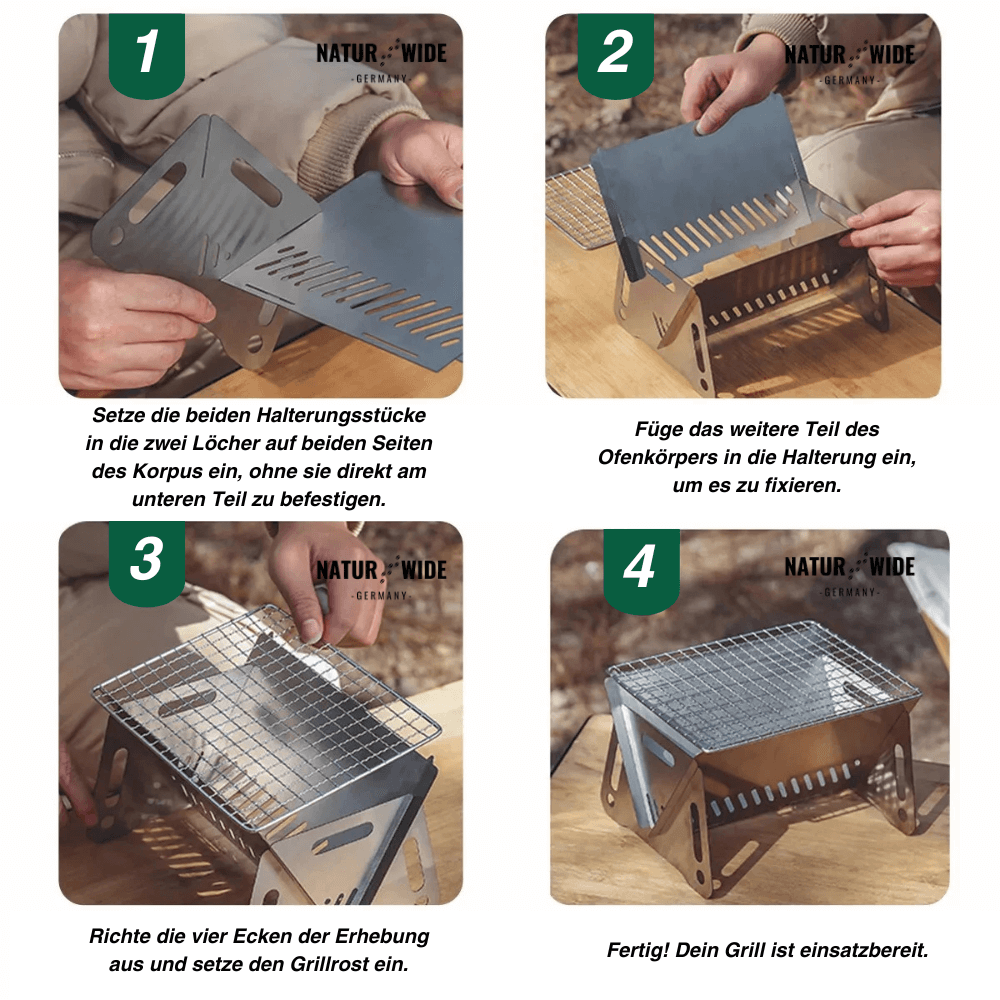 1

NATUR WIDE
-GERMANY-

Setze die beiden Halterungsstücke in die zwei Löcher auf beiden Seiten des Korpus ein, ohne sie direkt am unteren Teil zu befestigen.

2

NATUR WIDE
-GERMANY-

Füge das weitere Teil des Ofenkörpers in die Halterung ein, um es zu fixieren.

3

NATUR WIDE
-GERMANY-

Richte die vier Ecken der Erhebung aus und setze den Grillrost ein.

4

NATUR WIDE
-GERMANY-

Fertig! Dein Grill ist einsatzbereit.