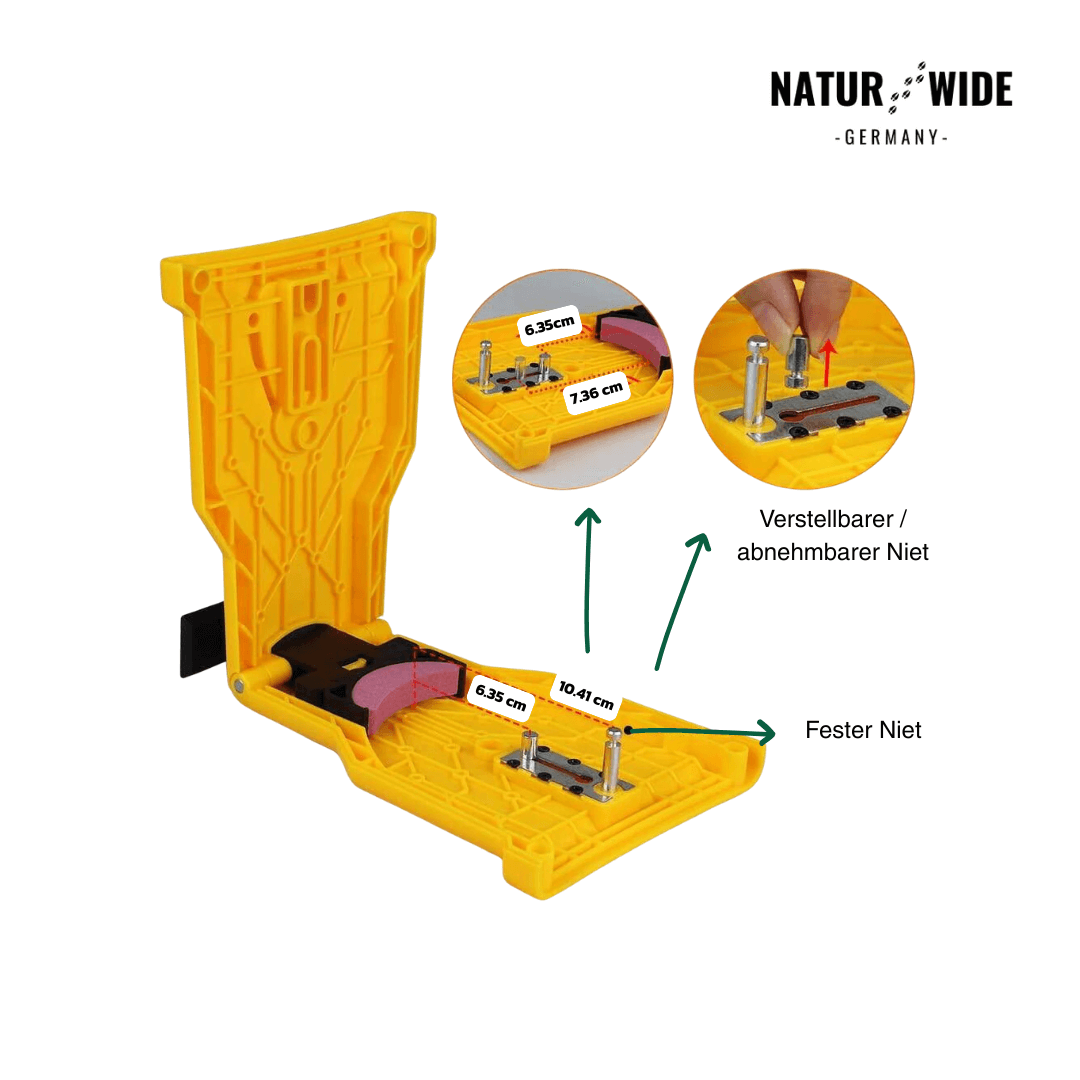 NATUR WIDE
-GERMANY-

6.35cm

7.36 cm

Verstellbarer / abnehmbarer Niet

6.35 cm

10.41 cm

Fester Niet